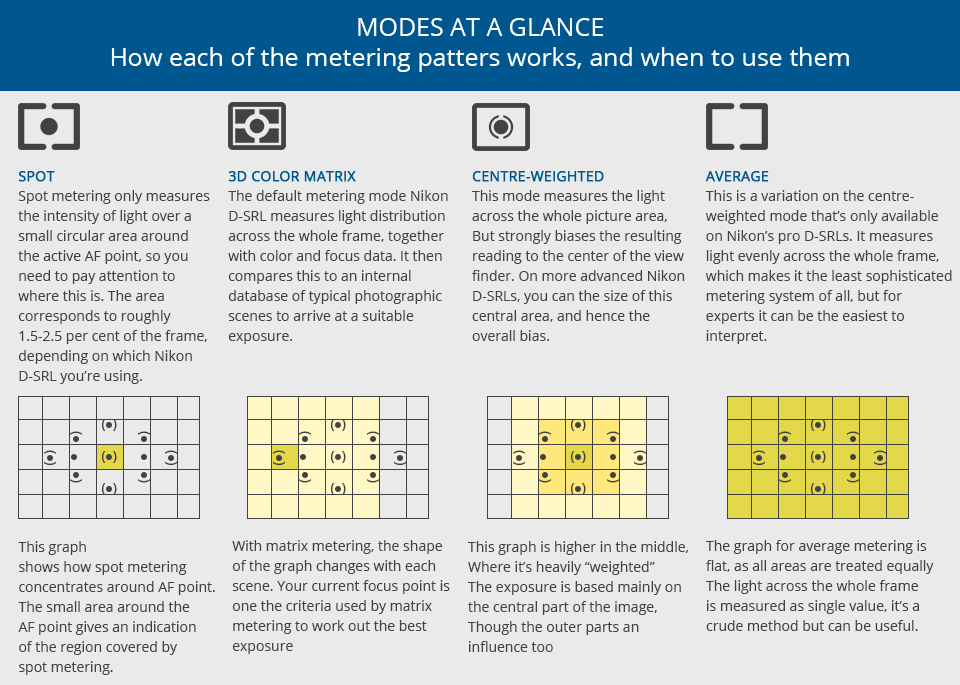 MODES AT A GLANCE
How each of the metering patters works, and when to use them

SPOT
Spot metering only measures the intensity of light over a small circular area around the active AF point, so you need to pay attention to where this is. The area corresponds to roughly 1.5-2.5 per cent of the frame, depending on which Nikon D-SRL you're using.

This graph shows how spot metering concentrates around AF point. The small area around the AF point gives an indication of the region covered by spot metering.

3D COLOR MATRIX
The default metering mode Nikon D-SRL measures light distribution across the whole frame, together with color and focus data. It then compares this to an internal database of typical photographic scenes to arrive at a suitable exposure.

With matrix metering, the shape of the graph changes with each scene. Your current focus point is one the criteria used by matrix metering to work out the best exposure

CENTRE-WEIGHTED
This mode measures the light across the whole picture area, But strongly biases the resulting reading to the center of the view finder. On more advanced Nikon D-SRLs, you can the size of this central area, and hence the overall bias.

This graph is higher in the middle, Where it's heavily "weighted"
The exposure is based mainly on the central part of the image, Though the outer parts an influence too

AVERAGE
This is a variation on the centre-weighted mode that's only available on Nikon's pro D-SRLs. It measures light evenly across the whole frame, which makes it the least sophisticated metering system of all, but for experts it can be the easiest to interpret.

The graph for average metering is flat, as all areas are treated equally The light across the whole frame is measured as single value, it's a crude method but can be useful.