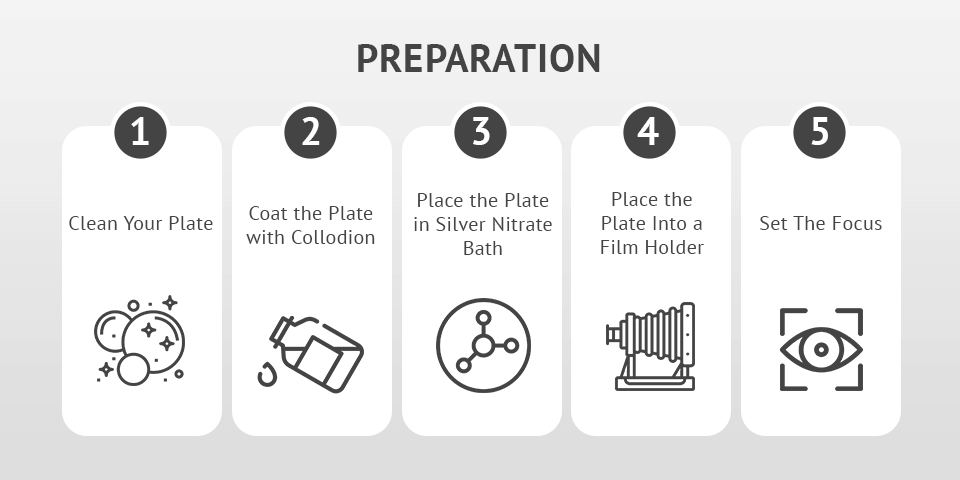 PREPARATION

1
Clean Your Plate

2
Coat the Plate with Collodion

3
Place the Plate in Silver Nitrate Bath

4
Place the Plate Into a Film Holder

5
Set The Focus